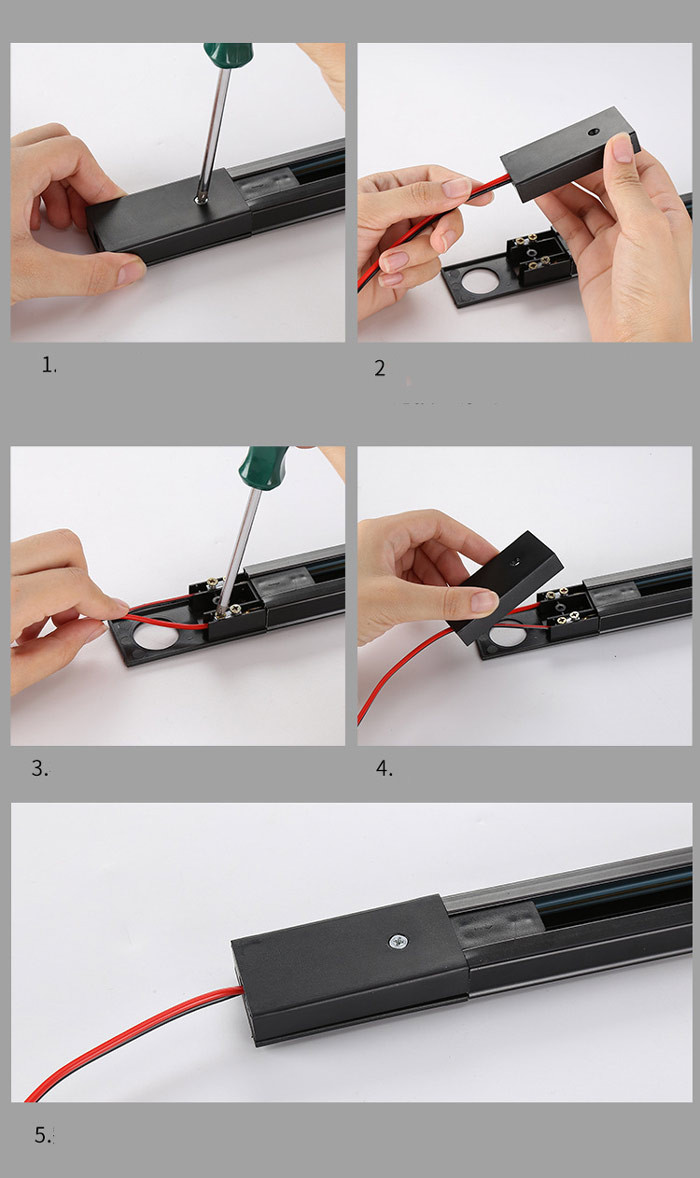 1.

2

3.

4.

5.